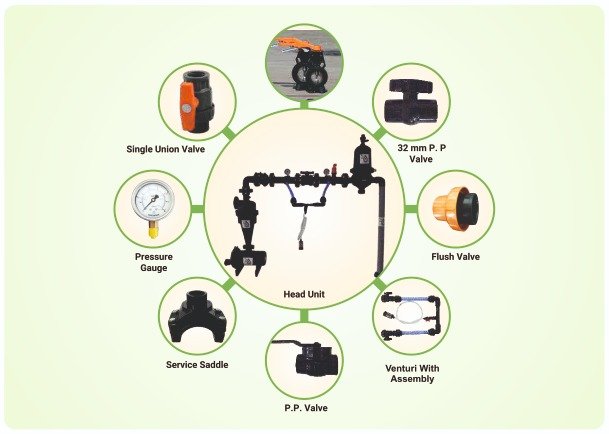 Single Union Valve

32 mm P. P Valve

Pressure Gauge

Flush Valve

Head Unit

Service Saddle

Venturi With Assembly

P.P. Valve